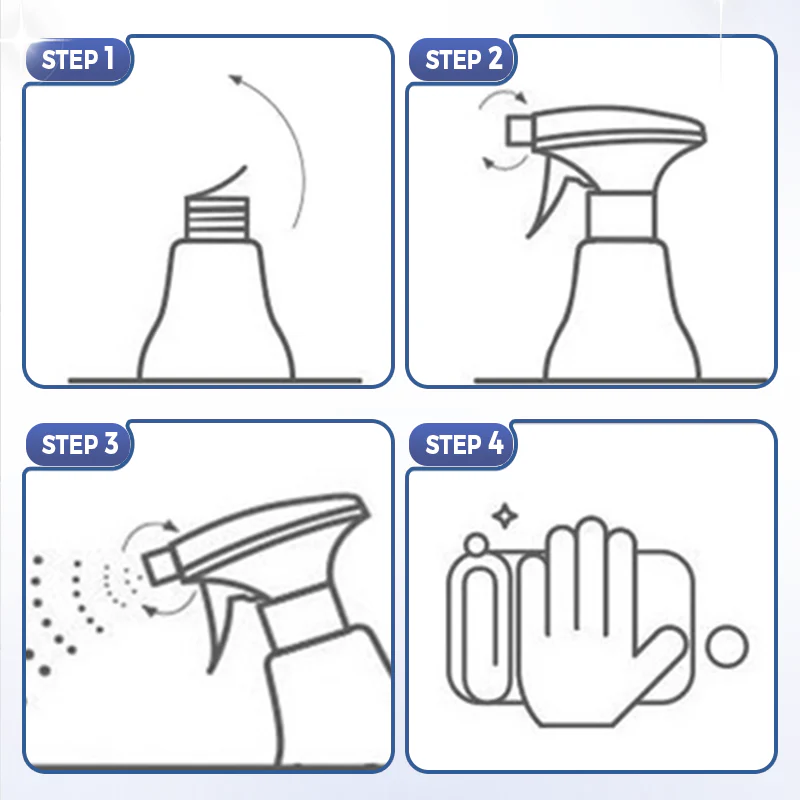 STEP 1

STEP 2

STEP 3

STEP 4